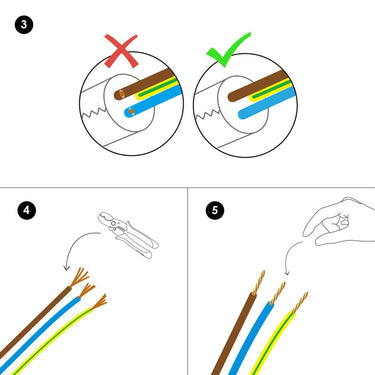 3

4

5