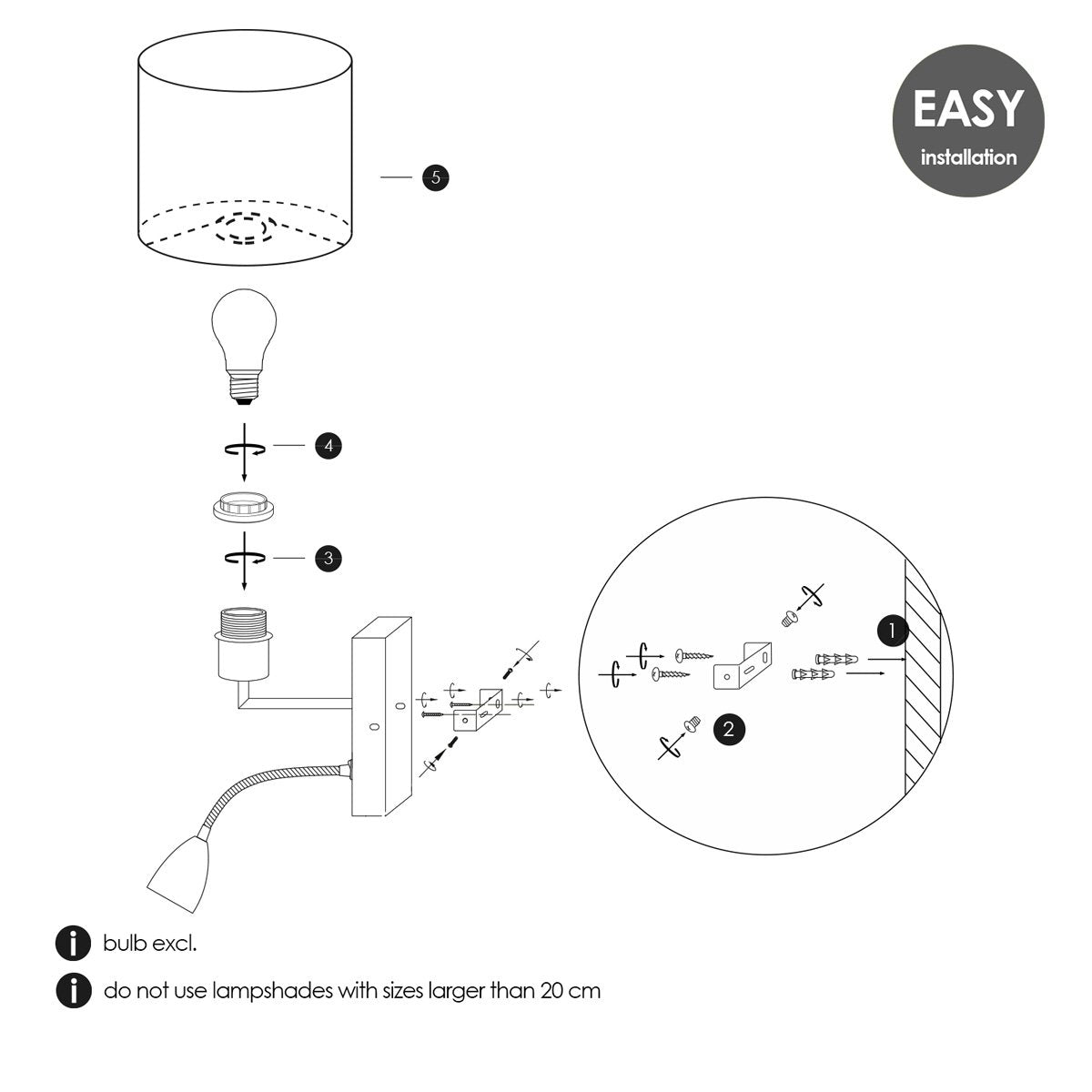 EASY
installation

5

4

3

1

2

bulb excl.

do not use lampshades with sizes larger than 20 cm