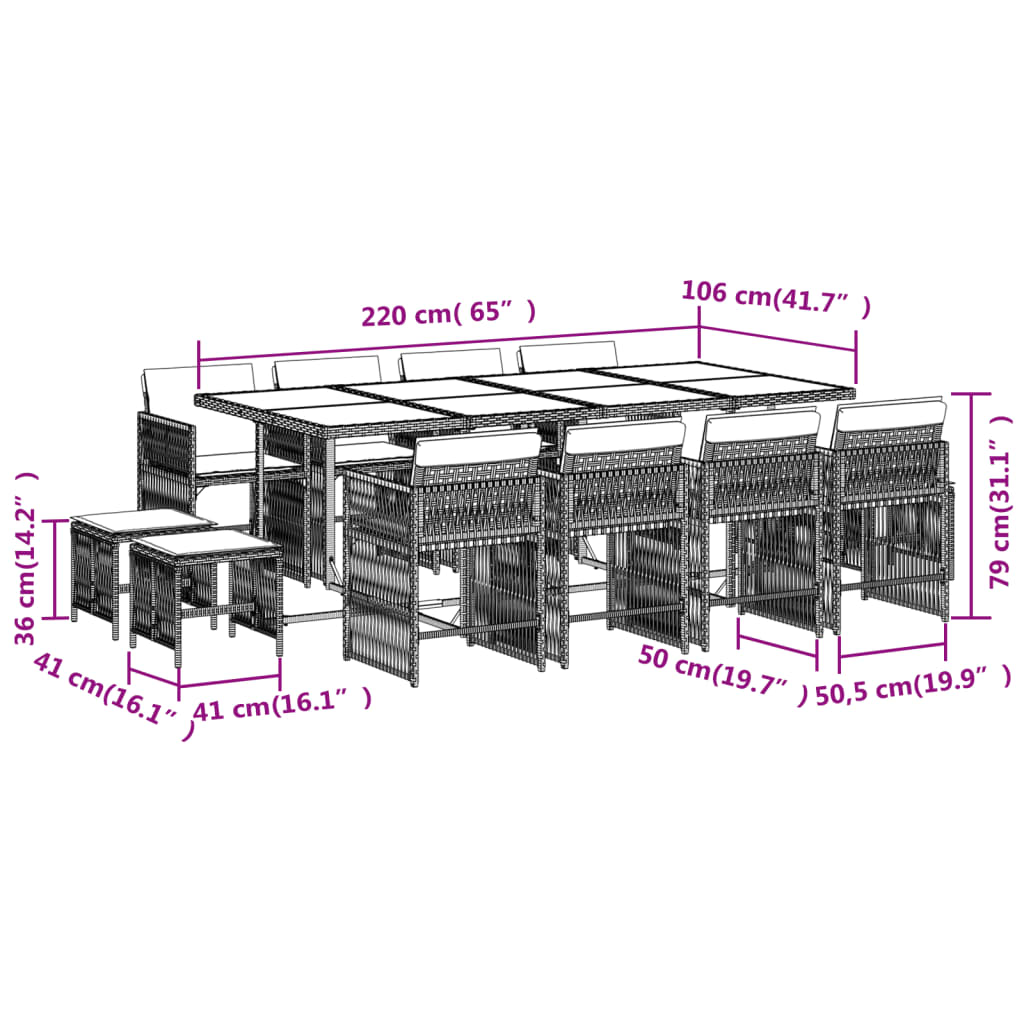 220 cm( 65″ )
106 cm(41.7″ )
79 cm(31.1″ )
36 cm(14.2″ )
41 cm(16.1″ )
41 cm(16.1″ )
50 cm(19.7″ )
50,5 cm(19.9″ )