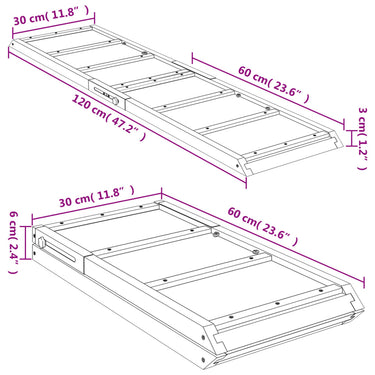 30 cm( 11.8" )

60 cm( 23.6" )

120 cm( 47.2" )

3 cm( 1.2" )

30 cm( 11.8" )

60 cm( 23.6" )

6 cm( 2.4" )