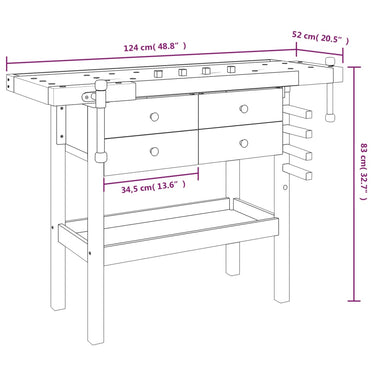 124 cm( 48.8" )

52 cm( 20.5" )

83 cm( 32.7" )

34,5 cm( 13.6" )