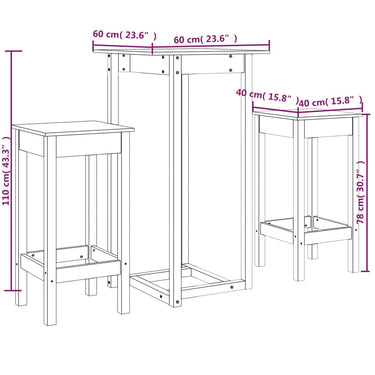 60 cm( 23.6" )
60 cm( 23.6" )
110 cm( 43.3" )
40 cm( 15.8" )
40 cm( 15.8" )
78 cm( 30.7" )