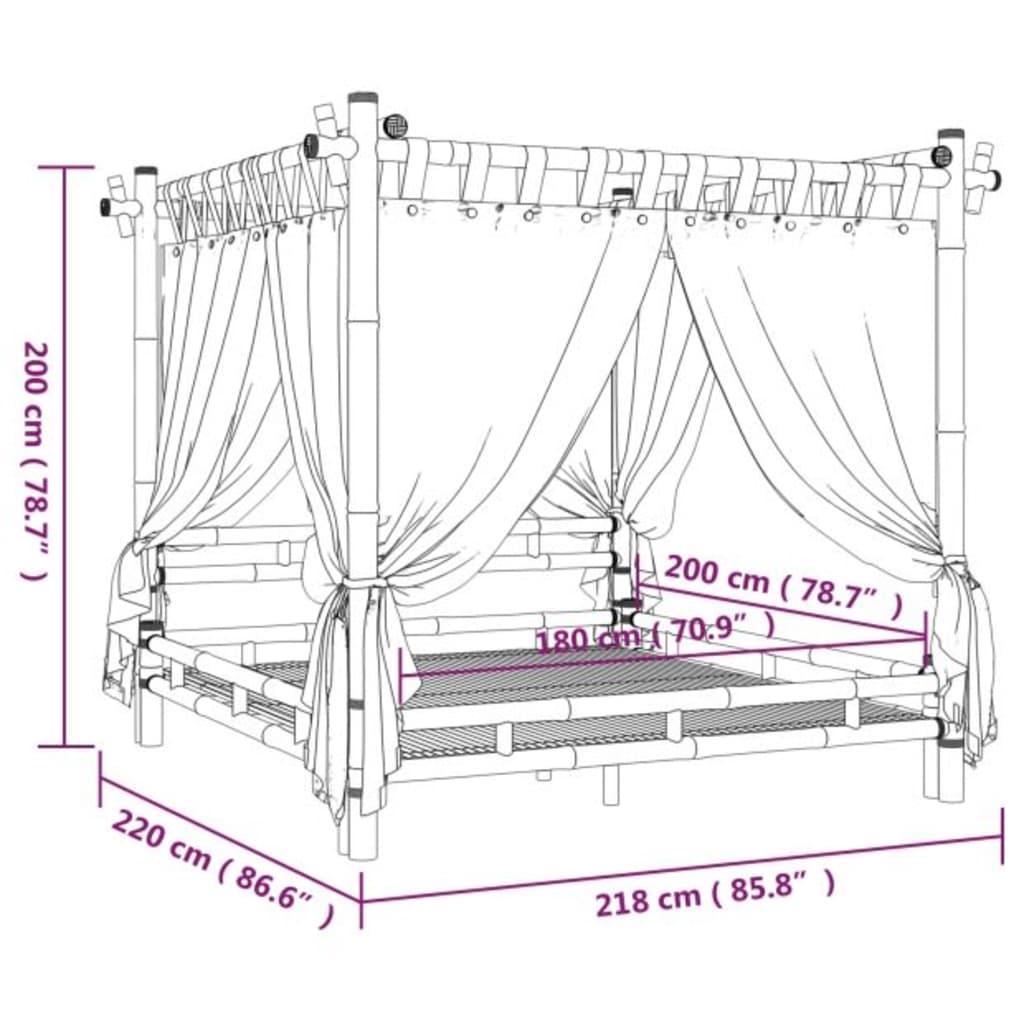 200 cm ( 78.7" )

200 cm ( 78.7" )

180 cm ( 70.9" )

220 cm ( 86.6" )

218 cm ( 85.8" )