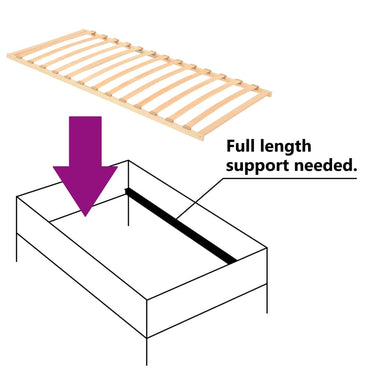 Full length support needed.