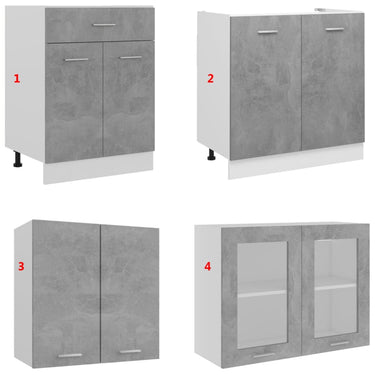 1

2

3

4