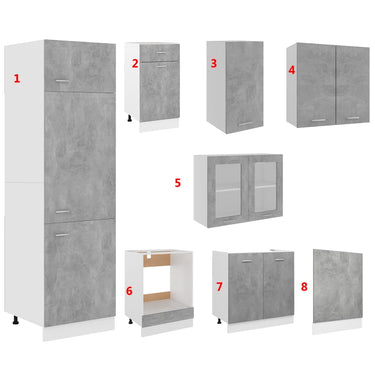 1
2
3
4
5
6
7
8