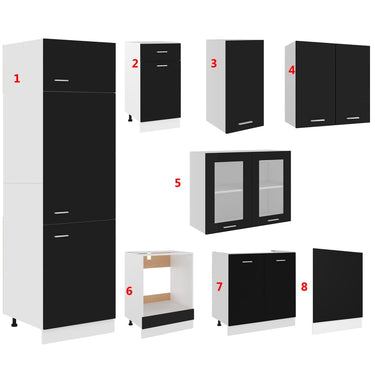 1
2
3
4
5
6
7
8