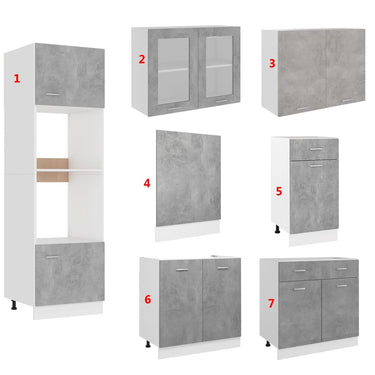 1
2
3
4
5
6
7