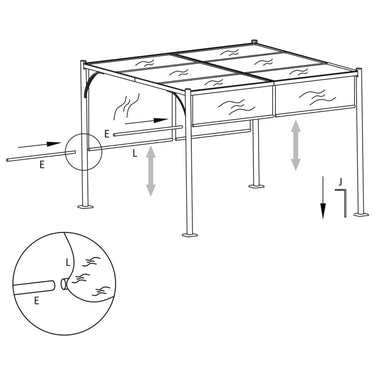 E
E
L
J
L
E