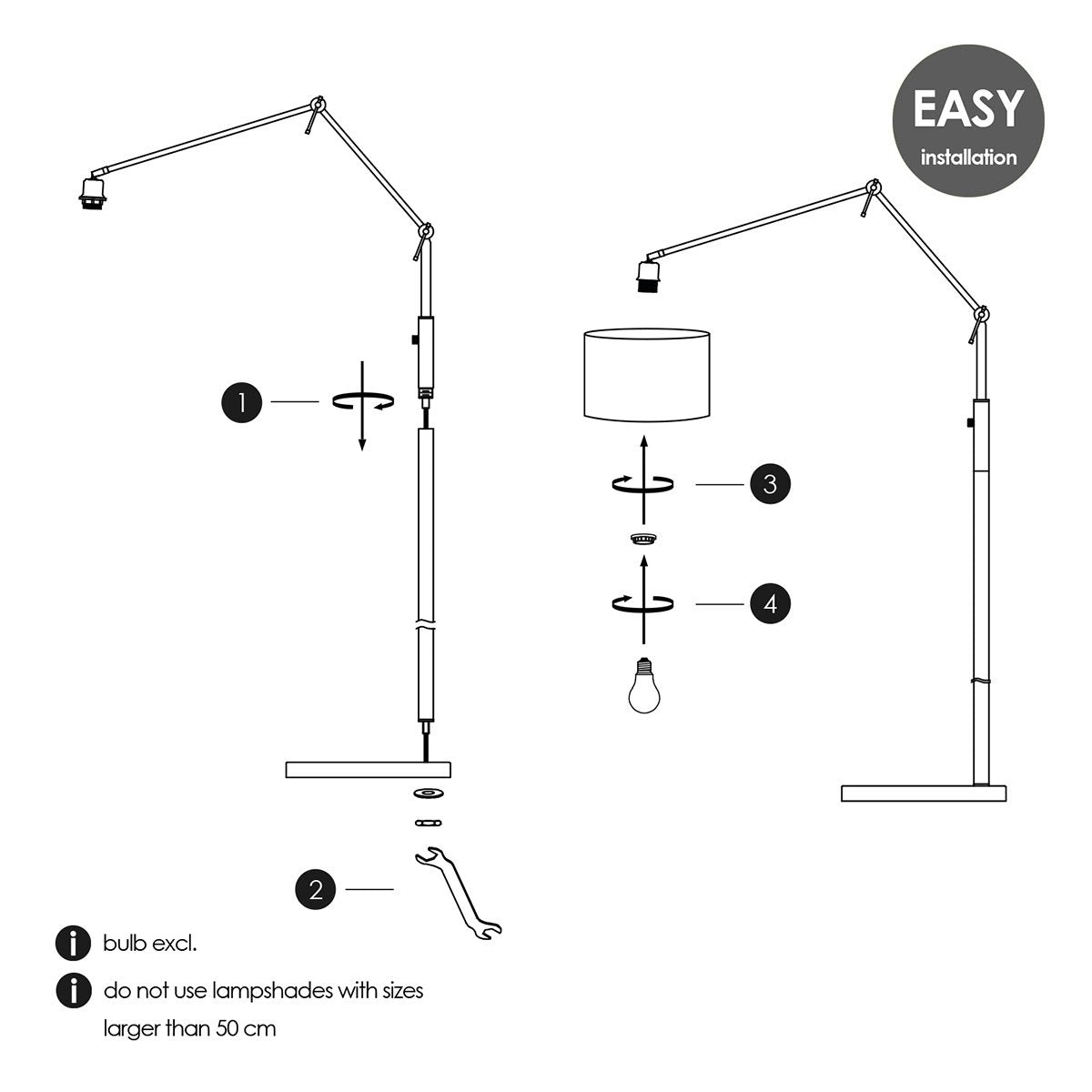 EASY
installation

1

3

4

2

i bulb excl.

i do not use lampshades with sizes larger than 50 cm