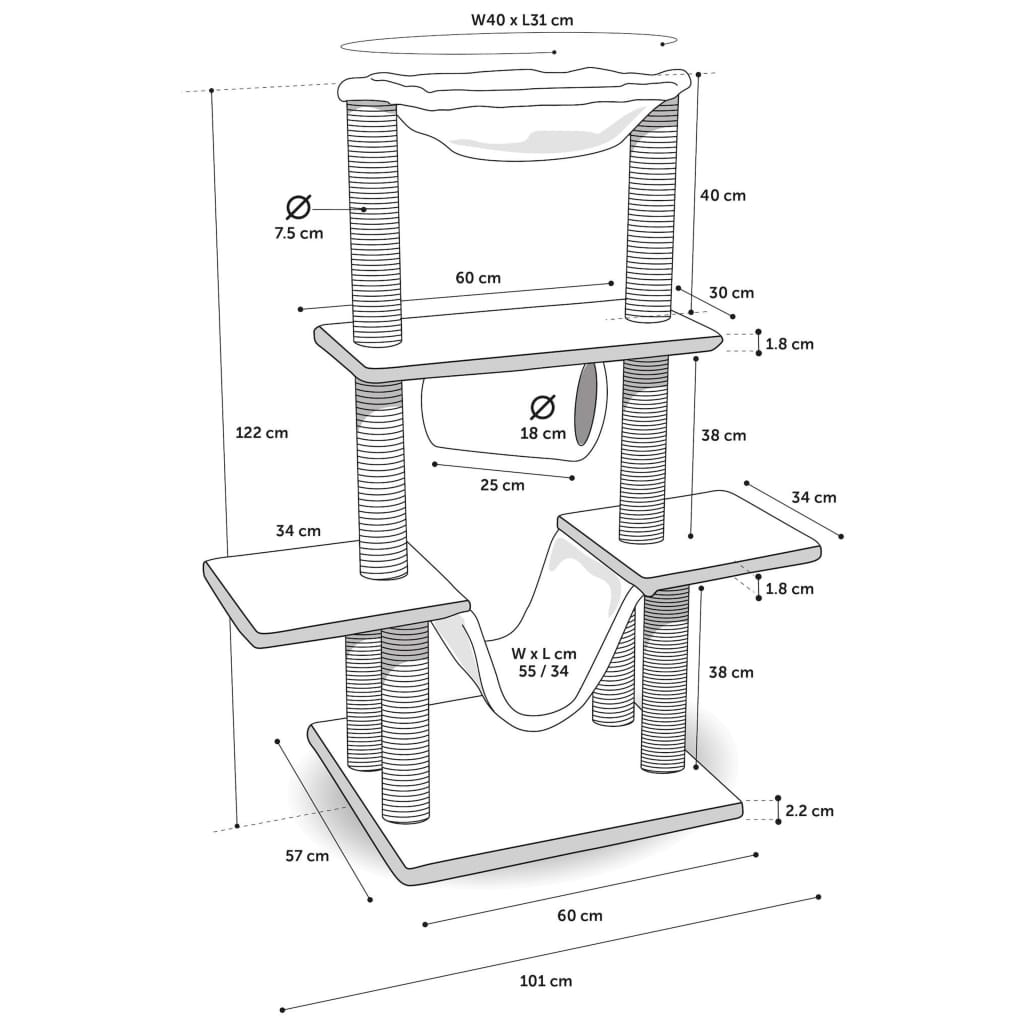 W40 x L31 cm

40 cm

Ø
7.5 cm

60 cm

30 cm

1.8 cm

122 cm

Ø
18 cm

38 cm

25 cm

34 cm

34 cm

1.8 cm

W x L cm
55 / 34

38 cm

2.2 cm

57 cm

60 cm

101 cm