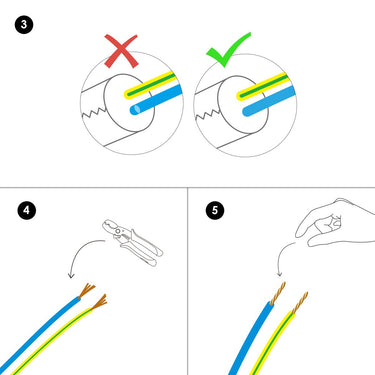 3

4

5