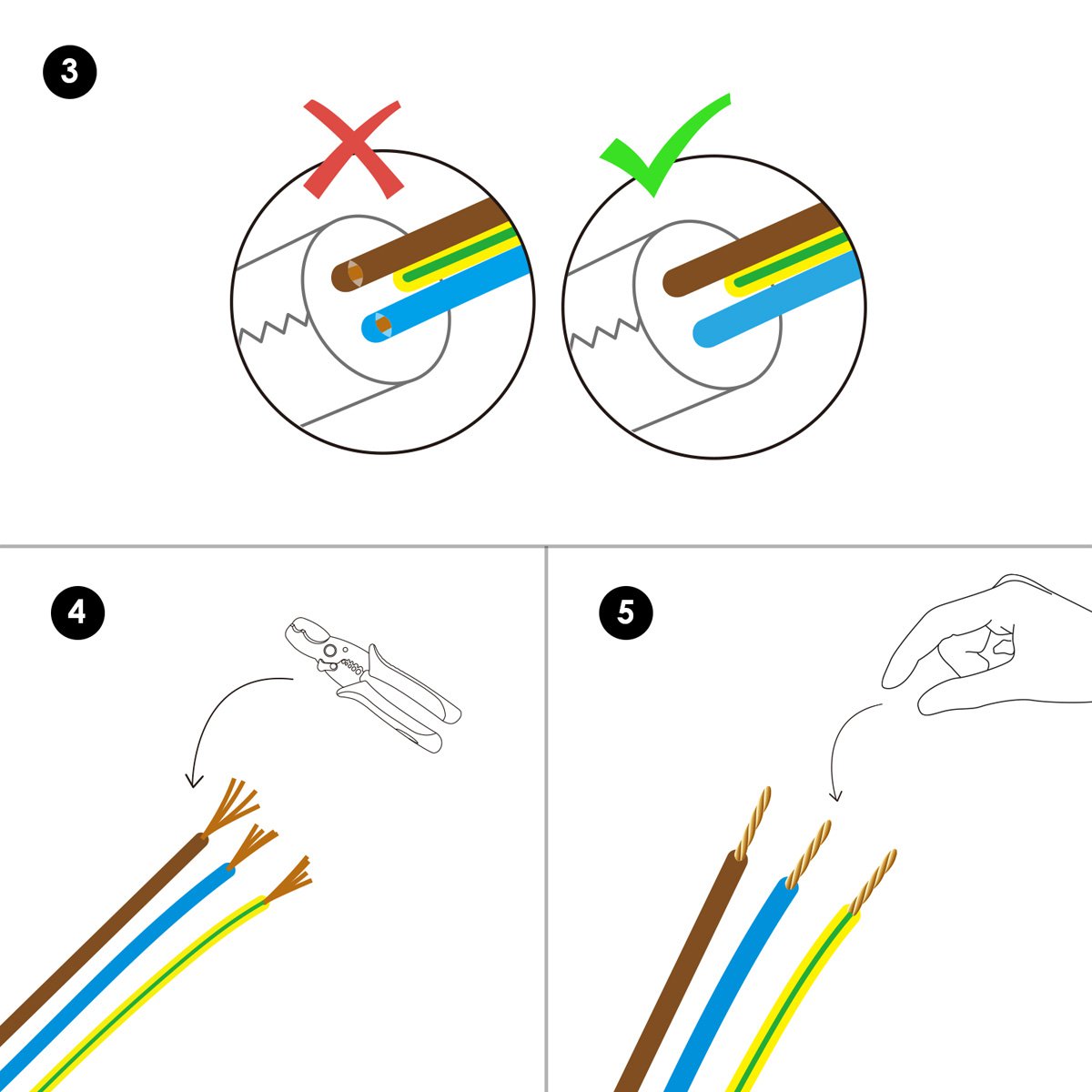 3

4

5