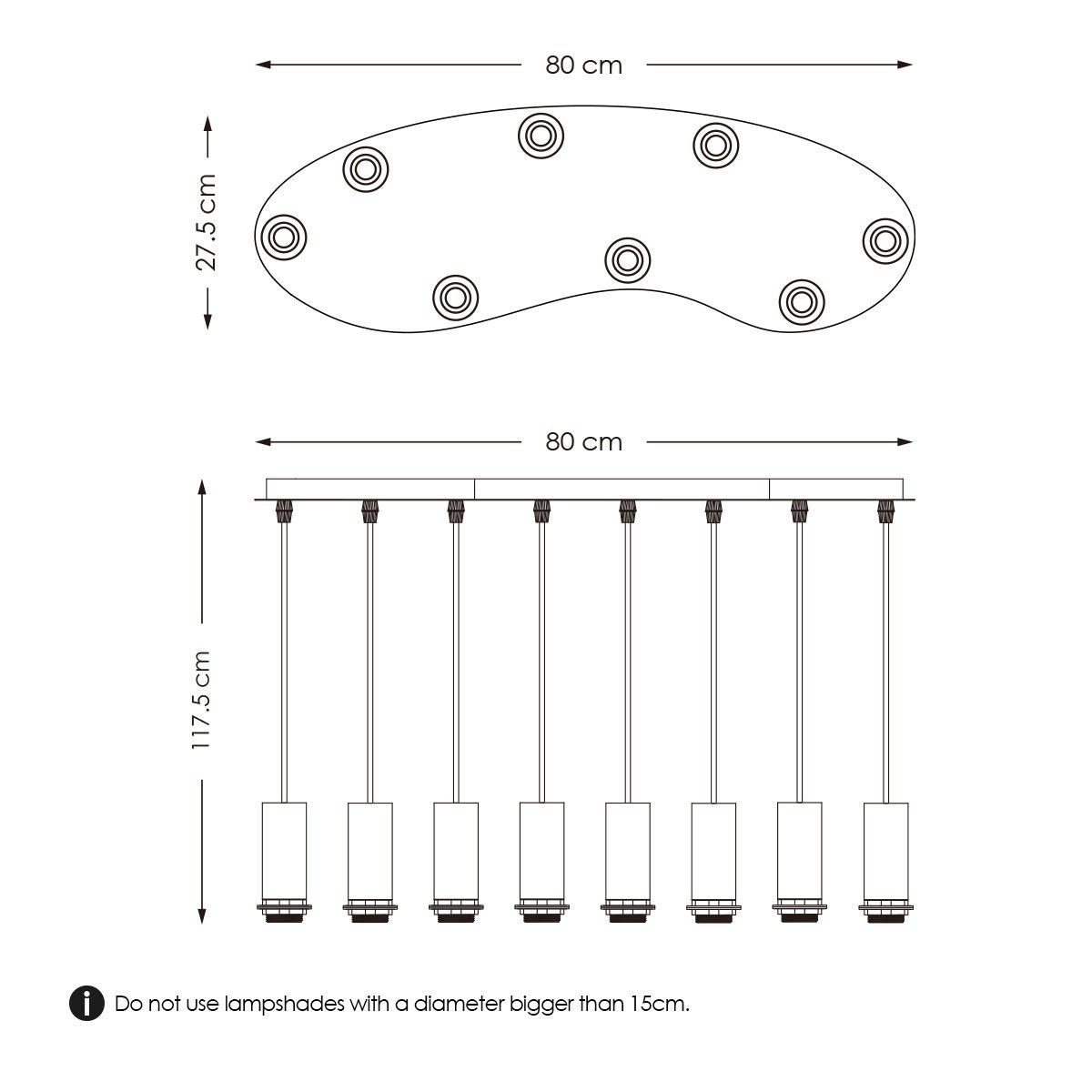 80 cm

27.5 cm

80 cm

117.5 cm

Do not use lampshades with a diameter bigger than 15cm.